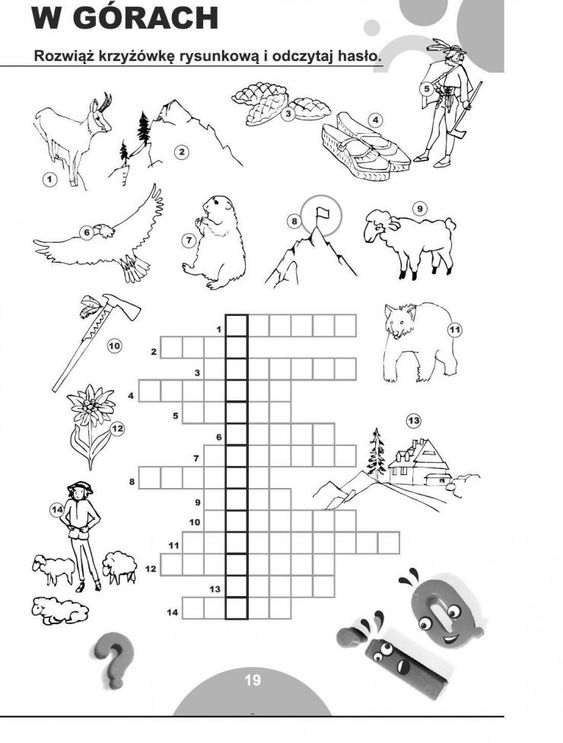 W GÓRACH

Rozwiąż krzyżówkę rysunkową i odczytaj hasło.

1
2
3
4
5
6
7
8
9
10
11
12
13
14

1
2
3
4
5
6
7
8
9
10
11
12
13
14

19